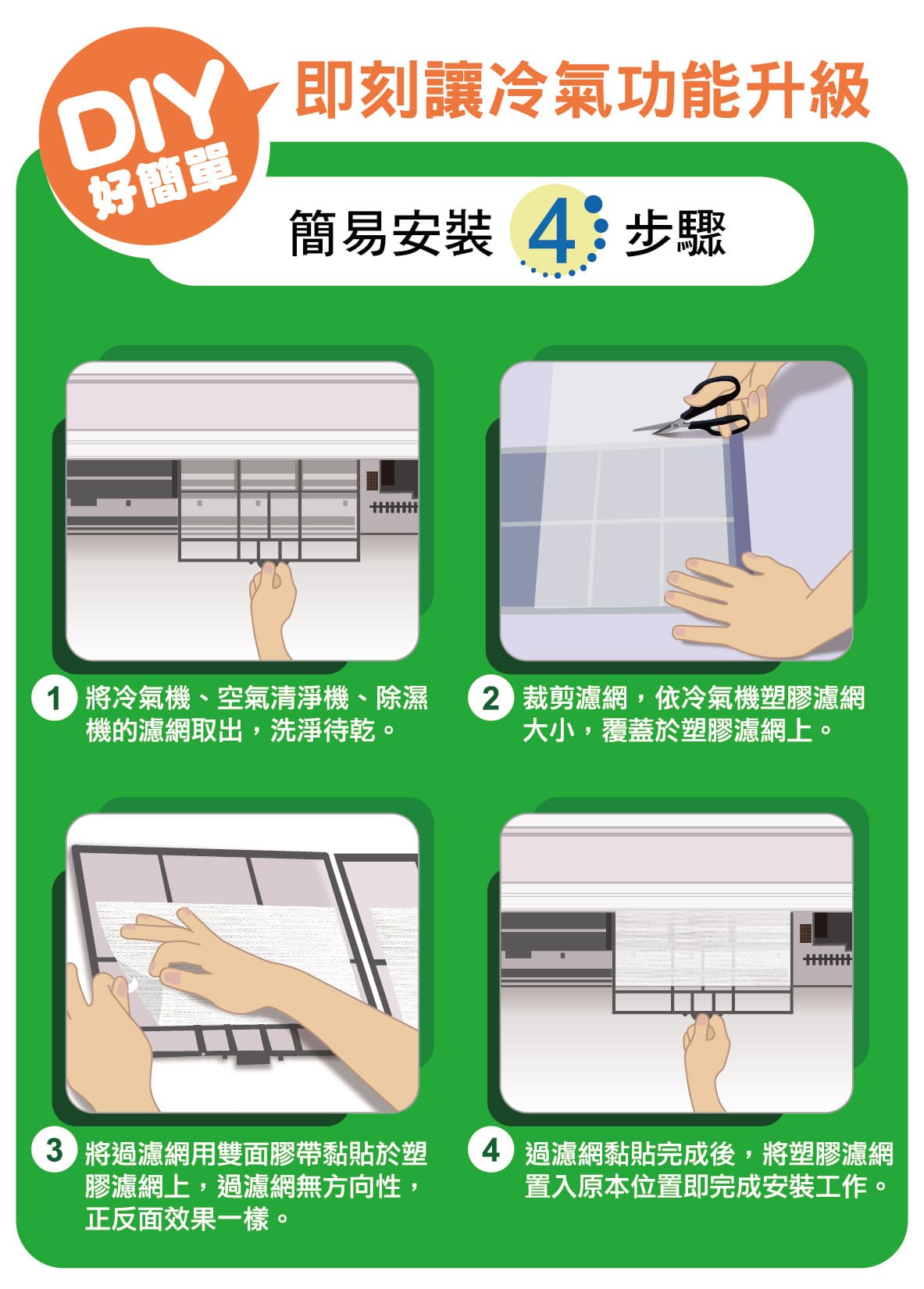 DIY
好簡單

即刻讓冷氣功能升級

簡易安裝 4 步驟

1 將冷氣機、空氣清淨機、除濕機的濾網取出，洗淨待乾。

2 裁剪濾網，依冷氣機塑膠濾網大小，覆蓋於塑膠濾網上。

3 將過濾網用雙面膠帶黏貼於塑膠濾網上，過濾網無方向性，正反面效果一樣。

4 過濾網黏貼完成後，將塑膠濾網置入原本位置即完成安裝工作。